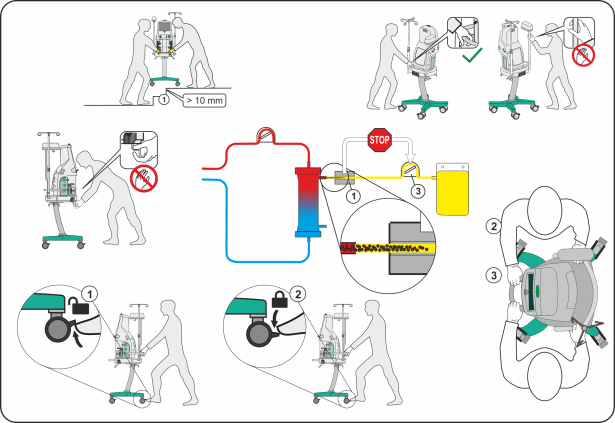 1
> 10 mm
STOP
1
3
2
3
1
2